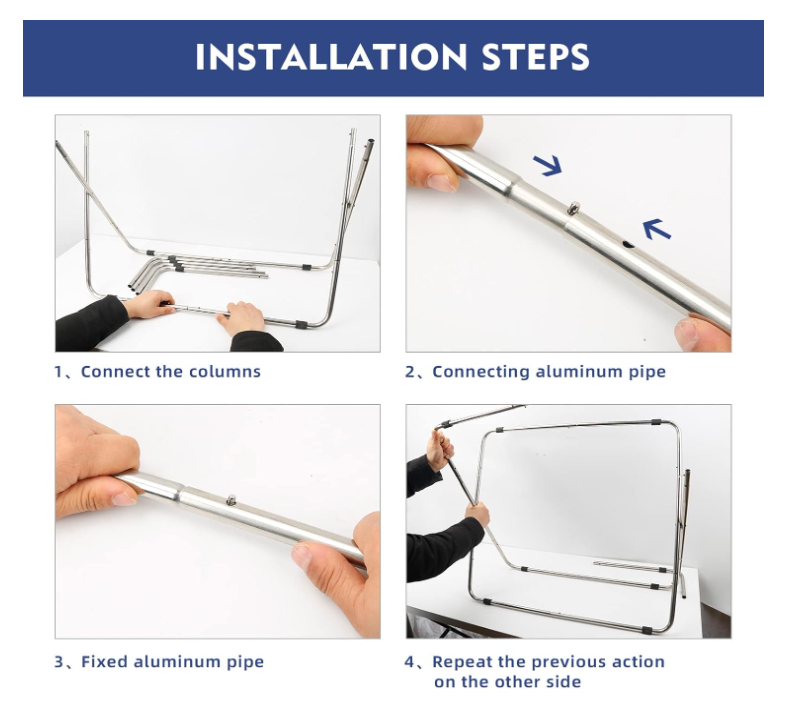 INSTALLATION STEPS

1、Connect the columns

2、Connecting aluminum pipe

3、Fixed aluminum pipe

4、Repeat the previous action on the other side