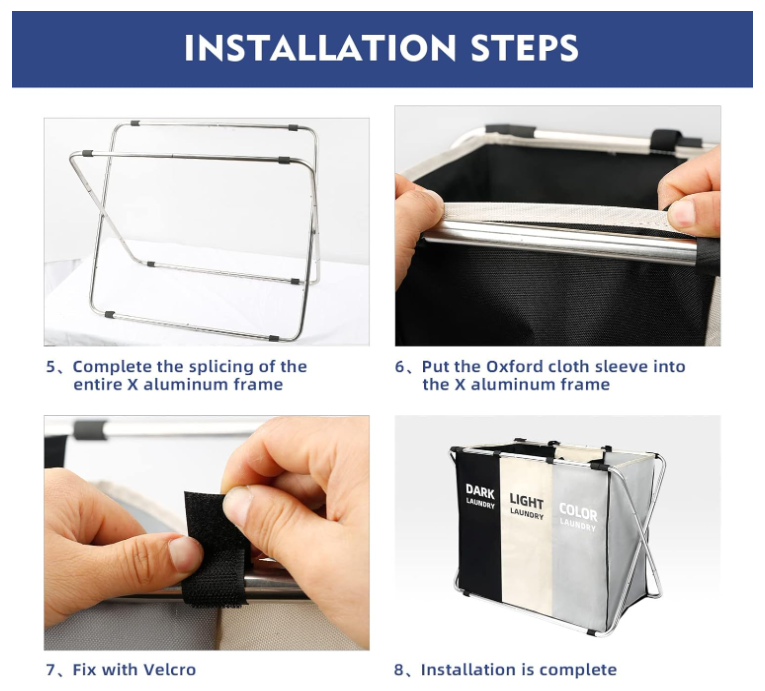 INSTALLATION STEPS

5、Complete the splicing of the entire X aluminum frame

6、Put the Oxford cloth sleeve into the X aluminum frame

7、Fix with Velcro

DARK
LAUNDRY

LIGHT
LAUNDRY

COLOR
LAUNDRY

8、Installation is complete